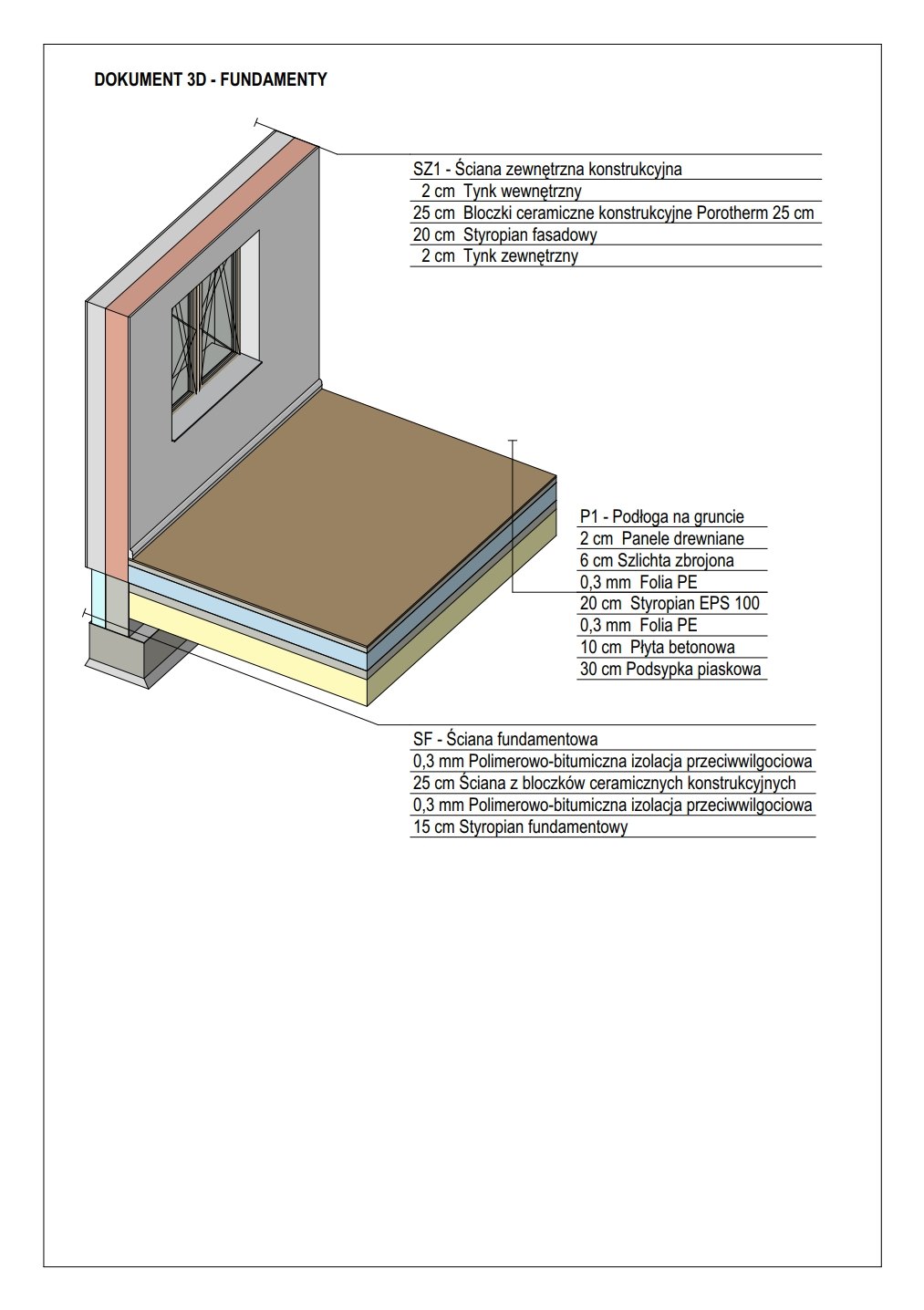 DOKUMENT 3D - FUNDAMENTY

SZ1 - Ściana zewnętrzna konstrukcyjna
2 cm Tynk wewnętrzny
25 cm Bloczki ceramiczne konstrukcyjne Porotherm 25 cm
20 cm Styropian fasadowy
2 cm Tynk zewnętrzny

P1 - Podłoga na gruncie
2 cm Panele drewniane
6 cm Szlichta zbrojona
0,3 mm Folia PE
20 cm Styropian EPS 100
0,3 mm Folia PE
10 cm Płyta betonowa
30 cm Podsypka piaskowa

SF - Ściana fundamentowa
0,3 mm Polimerowo-bitumiczna izolacja przeciwwilgociowa
25 cm Ściana z bloczków ceramicznych konstrukcyjnych
0,3 mm Polimerowo-bitumiczna izolacja przeciwwilgociowa
15 cm Styropian fundamentowy